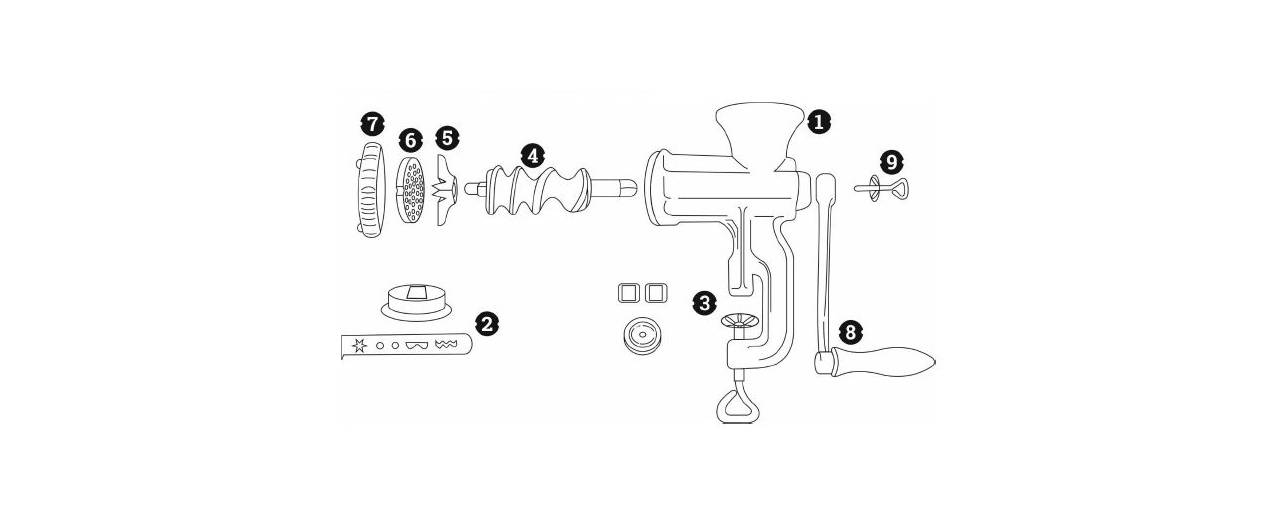 7 6 5 4 1 9 2 3 8